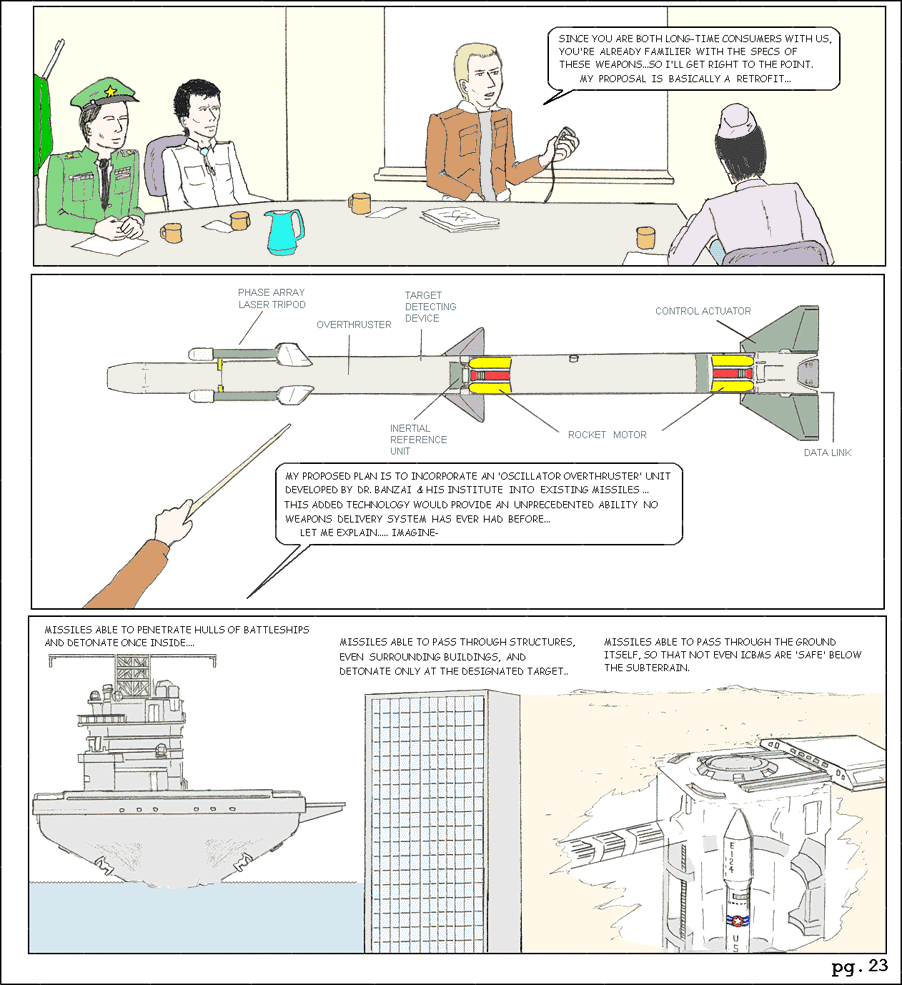 SINCE YOU ARE BOTH LONG-TIME CONSUMERS WITH US, YOU'RE ALREADY FAMILIER WITH THE SPECS OF THESE WEAPONS...SO I'LL GET RIGHT TO THE POINT.
MY PROPOSAL IS BASICALLY A RETROFIT...

PHASE ARRAY LASER TRIPOD

OVERTHRUSTER

TARGET DETECTING DEVICE

CONTROL ACTUATOR

INERTIAL REFERENCE UNIT

ROCKET MOTOR

DATA LINK

MY PROPOSED PLAN IS TO INCORPORATE AN 'OSCILLATOR OVERTHRUSTER' UNIT DEVELOPED BY DR. BANZAI & HIS INSTITUTE INTO EXISTING MISSILES ... THIS ADDED TECHNOLOGY WOULD PROVIDE AN UNPRECEDENTED ABILITY NO WEAPONS DELIVERY SYSTEM HAS EVER HAD BEFORE...
LET ME EXPLAIN..... IMAGINE-

MISSILES ABLE TO PENETRATE HULLS OF BATTLESHIPS AND DETONATE ONCE INSIDE....

MISSILES ABLE TO PASS THROUGH STRUCTURES, EVEN SURROUNDING BUILDINGS, AND DETONATE ONLY AT THE DESIGNATED TARGET..

MISSILES ABLE TO PASS THROUGH THE GROUND ITSELF, SO THAT NOT EVEN ICBMS ARE 'SAFE' BELOW THE SUBTERRAIN.

E124

US

pg. 23