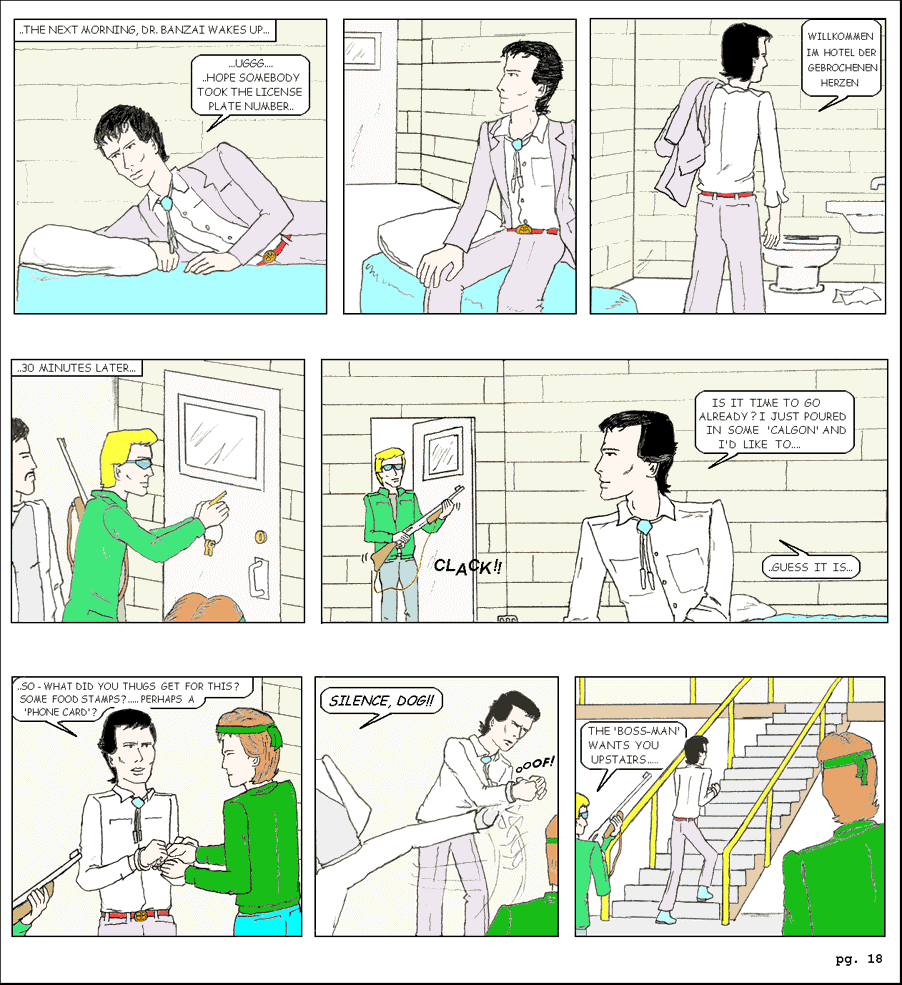 ..THE NEXT MORNING, DR. BANZAI WAKES UP...

...UGGG....
..HOPE SOMEBODY TOOK THE LICENSE PLATE NUMBER..

WILLKOMMEN IM HOTEL DER GEBROCHENEN HERZEN

..30 MINUTES LATER...

CLACK!!

IS IT TIME TO GO ALREADY? I JUST POURED IN SOME 'CALGON' AND I'D LIKE TO....

..GUESS IT IS...

..SO - WHAT DID YOU THUGS GET FOR THIS? SOME FOOD STAMPS?.....PERHAPS A 'PHONE CARD'?

SILENCE, DOG!!

OOOF!

THE 'BOSS-MAN' WANTS YOU UPSTAIRS.....

pg. 18