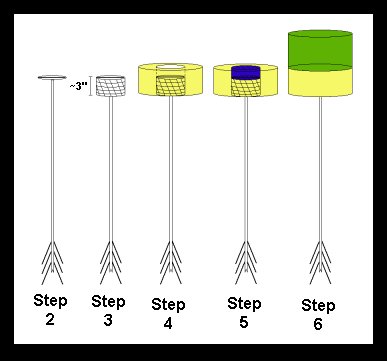 ~3"

Step 2

Step 3

Step 4

Step 5

Step 6