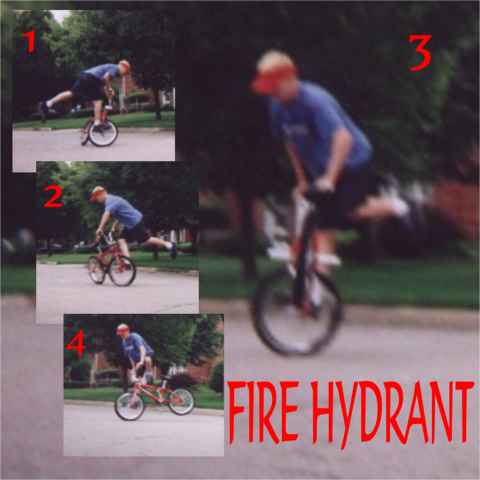 1

3

2

4

FIRE HYDRANT