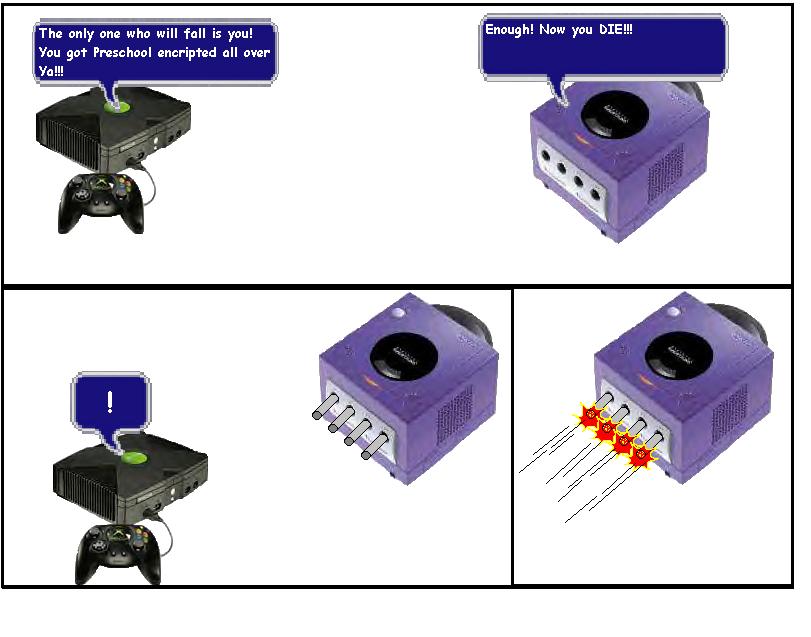 The only one who will fall is you! You got Preschool encripted all over Ya!!!

Enough! Now you DIE!!!

!