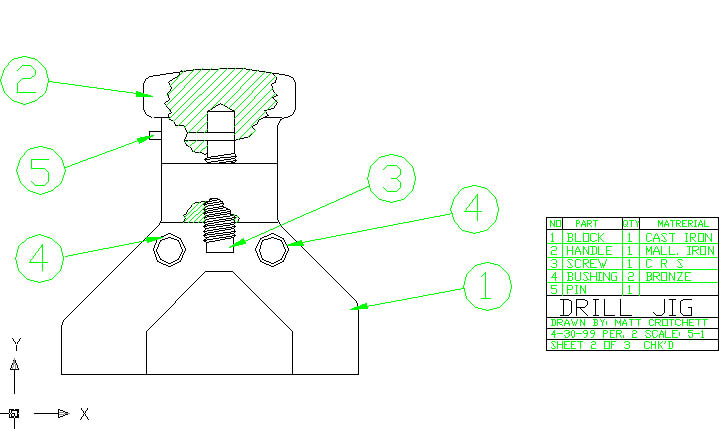 2

5

3

4

4

1

| NO | PART | QTY | MATRERIAL |
|---|---|---|---|
| 1 | BLOCK | 1 | CAST IRON |
| 2 | HANDLE | 1 | MALL. IRON |
| 3 | SCREW | 1 | C R S |
| 4 | BUSHING | 2 | BRONZE |
| 5 | PIN | 1 | |

DRILL JIG
DRAWN BY: MATT CROTCHETT
4-30-99 PER. 2 SCALE: 5-1
SHEET 2 OF 3 CHK'D

Y

X