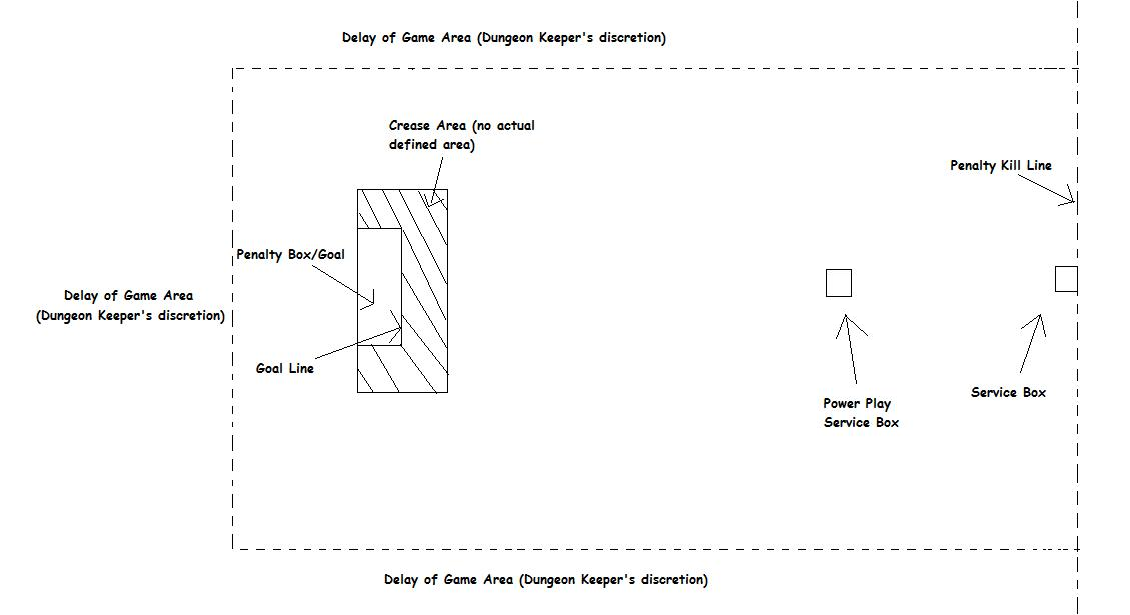 Delay of Game Area (Dungeon Keeper's discretion)

Crease Area (no actual defined area)

Penalty Kill Line

Penalty Box/Goal

Delay of Game Area (Dungeon Keeper's discretion)

Goal Line

Power Play Service Box

Service Box

Delay of Game Area (Dungeon Keeper's discretion)