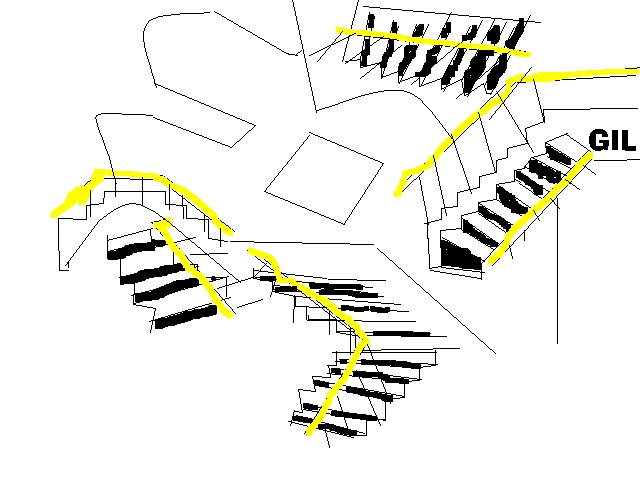 GIL