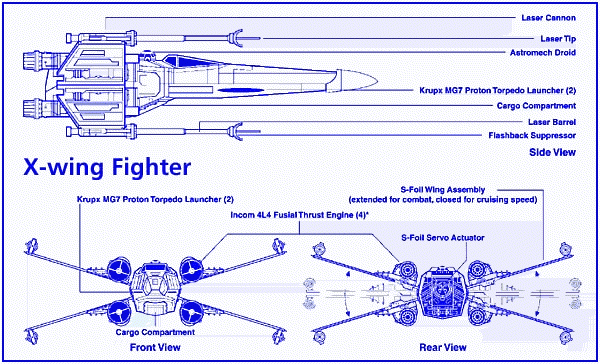 Laser Cannon
Laser Tip
Astromech Droid
Krupx MG7 Proton Torpedo Launcher (2)
Cargo Compartment
Laser Barrel
Flashback Suppressor
Side View

X-wing Fighter

Krupx MG7 Proton Torpedo Launcher (2)
S-Foil Wing Assembly
(extended for combat, closed for cruising speed)
Incom 4L4 Fusial Thrust Engine (4)*
S-Foil Servo Actuator
Cargo Compartment
Front View
Rear View