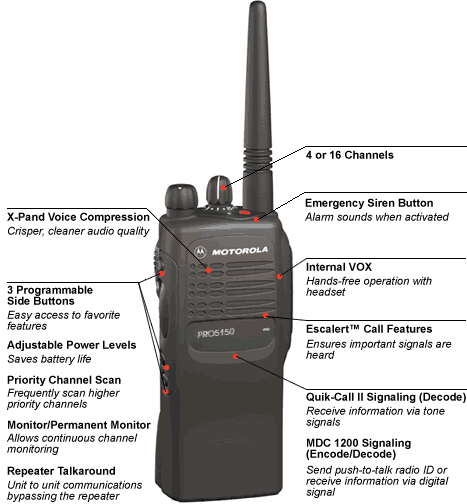 X-Pand Voice Compression
Crisper, cleaner audio quality

3 Programmable Side Buttons
Easy access to favorite features

Adjustable Power Levels
Saves battery life

Priority Channel Scan
Frequently scan higher priority channels

Monitor/Permanent Monitor
Allows continuous channel monitoring

Repeater Talkaround
Unit to unit communications bypassing the repeater

MOTOROLA

PRO5150

4 or 16 Channels

Emergency Siren Button
Alarm sounds when activated

Internal VOX
Hands-free operation with headset

Escalert™ Call Features
Ensures important signals are heard

Quik-Call II Signaling (Decode)
Receive information via tone signals

MDC 1200 Signaling (Encode/Decode)
Send push-to-talk radio ID or receive information via digital signal