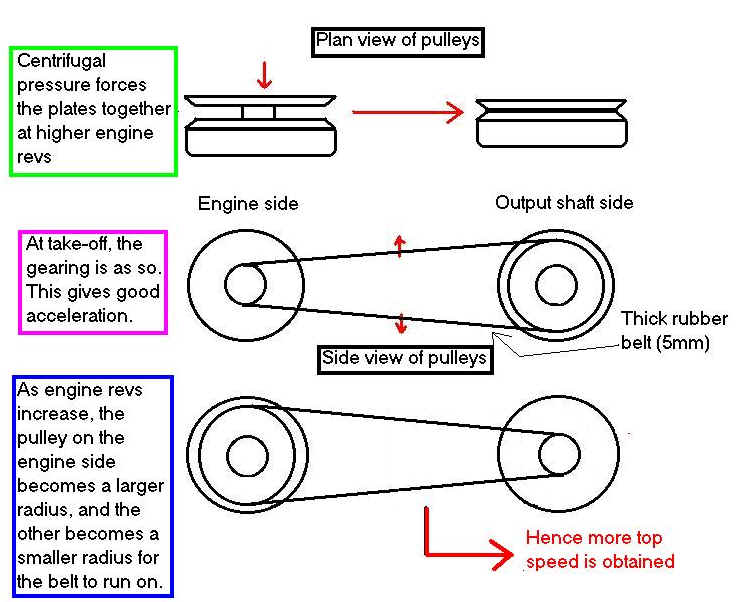 Plan view of pulleys

Centrifugal pressure forces the plates together at higher engine revs

Engine side

Output shaft side

At take-off, the gearing is as so. This gives good acceleration.

Thick rubber belt (5mm)

Side view of pulleys

As engine revs increase, the pulley on the engine side becomes a larger radius, and the other becomes a smaller radius for the belt to run on.

Hence more top speed is obtained