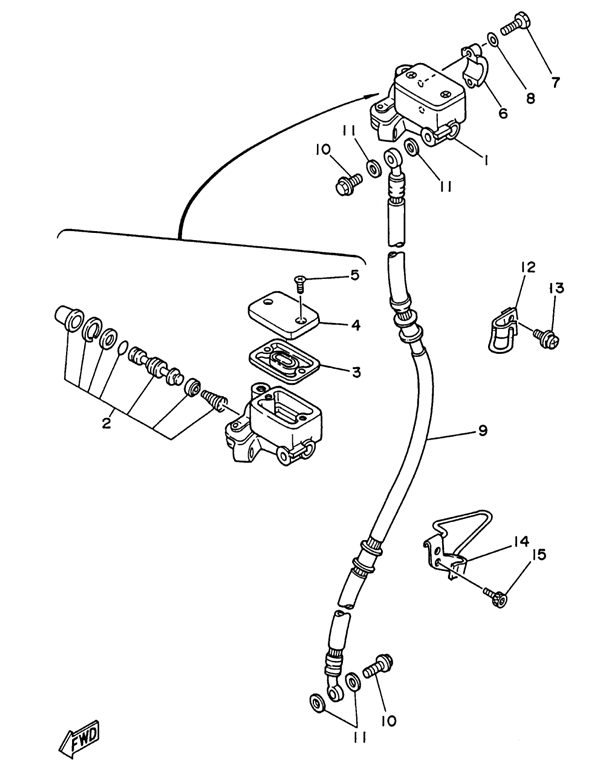 7
8
6
1
11
10
11
5
4
3
2
12
13
9
14
15
10
11
FWD