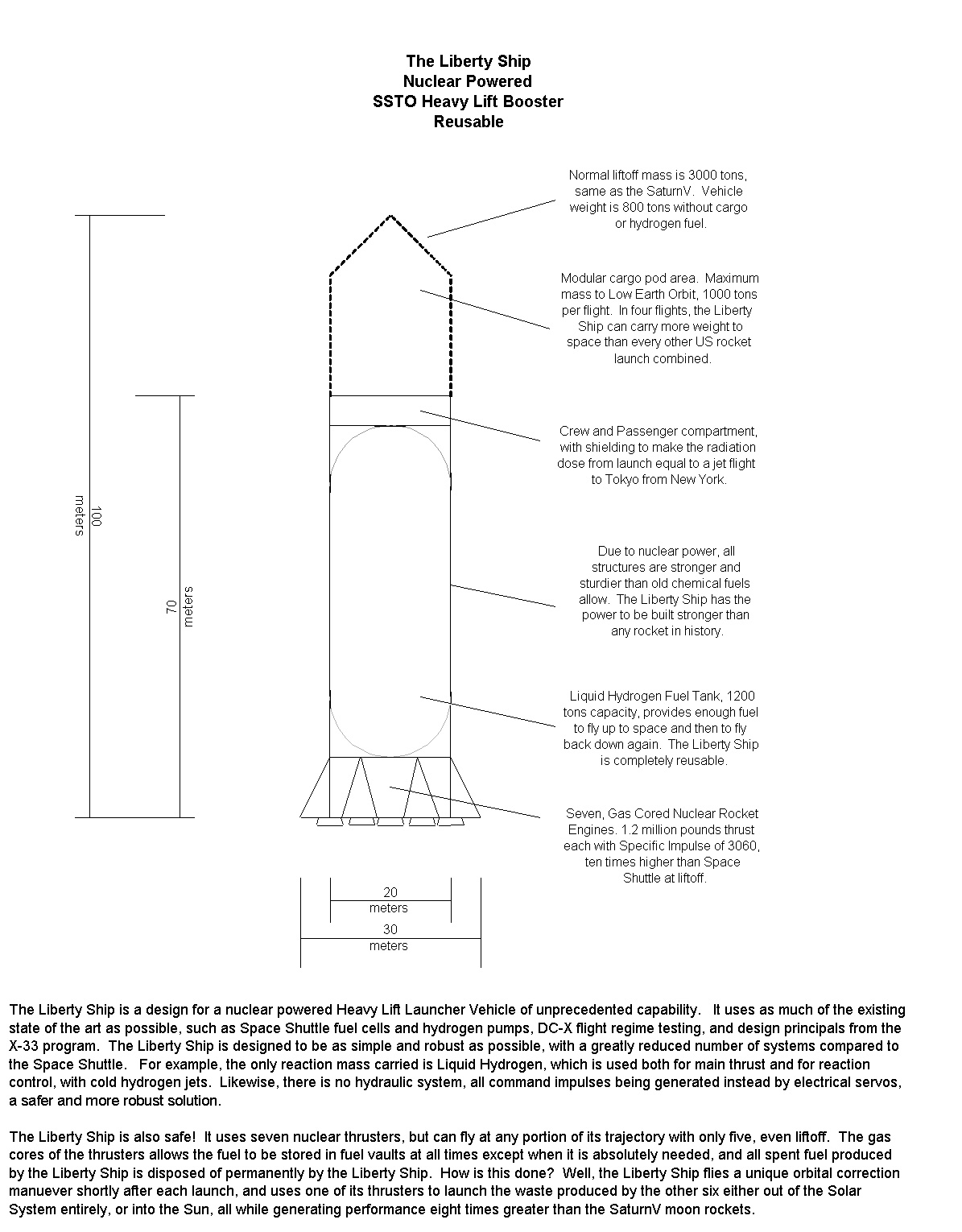 The Liberty Ship
Nuclear Powered
SSTO Heavy Lift Booster
Reusable

Normal liftoff mass is 3000 tons, same as the SaturnV. Vehicle weight is 800 tons without cargo or hydrogen fuel.

Modular cargo pod area. Maximum mass to Low Earth Orbit, 1000 tons per flight. In four flights, the Liberty Ship can carry more weight to space than every other US rocket launch combined.

Crew and Passenger compartment, with shielding to make the radiation dose from launch equal to a jet flight to Tokyo from New York.

Due to nuclear power, all structures are stronger and sturdier than old chemical fuels allow. The Liberty Ship has the power to be built stronger than any rocket in history.

Liquid Hydrogen Fuel Tank, 1200 tons capacity, provides enough fuel to fly up to space and then to fly back down again. The Liberty Ship is completely reusable.

Seven, Gas Cored Nuclear Rocket Engines. 1.2 million pounds thrust each with Specific Impulse of 3060, ten times higher than Space Shuttle at liftoff.

100 meters

70 meters

20 meters

30 meters

The Liberty Ship is a design for a nuclear powered Heavy Lift Launcher Vehicle of unprecedented capability. It uses as much of the existing state of the art as possible, such as Space Shuttle fuel cells and hydrogen pumps, DC-X flight regime testing, and design principals from the X-33 program. The Liberty Ship is designed to be as simple and robust as possible, with a greatly reduced number of systems compared to the Space Shuttle. For example, the only reaction mass carried is Liquid Hydrogen, which is used both for main thrust and for reaction control, with cold hydrogen jets. Likewise, there is no hydraulic system, all command impulses being generated instead by electrical servos, a safer and more robust solution.

The Liberty Ship is also safe! It uses seven nuclear thrusters, but can fly at any portion of its trajectory with only five, even liftoff. The gas cores of the thrusters allows the fuel to be stored in fuel vaults at all times except when it is absolutely needed, and all spent fuel produced by the Liberty Ship is disposed of permanently by the Liberty Ship. How is this done? Well, the Liberty Ship flies a unique orbital correction manuever shortly after each launch, and uses one of its thrusters to launch the waste produced by the other six either out of the Solar System entirely, or into the Sun, all while generating performance eight times greater than the SaturnV moon rockets.