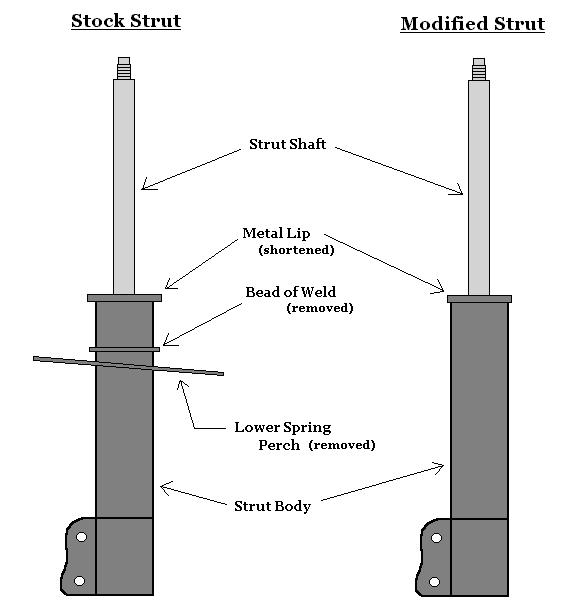 Stock Strut

Modified Strut

Strut Shaft

Metal Lip
(shortened)

Bead of Weld
(removed)

Lower Spring Perch (removed)

Strut Body