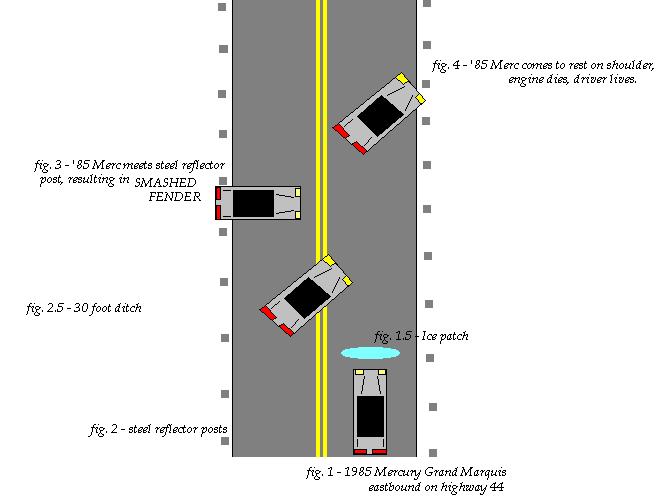 fig. 4 - '85 Merc comes to rest on shoulder, engine dies, driver lives.

fig. 3 - '85 Merc meets steel reflector post, resulting in SMASHED FENDER

fig. 2.5 - 30 foot ditch

fig. 1.5 - Ice patch

fig. 2 - steel reflector posts

fig. 1 - 1985 Mercury Grand Marquis eastbound on highway 44