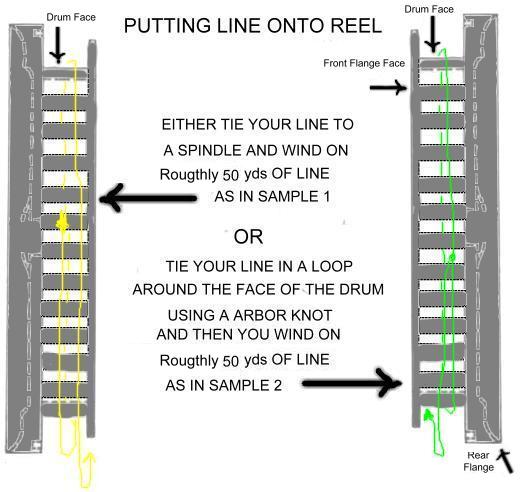 Drum Face

PUTTING LINE ONTO REEL

Drum Face

Front Flange Face

EITHER TIE YOUR LINE TO A SPINDLE AND WIND ON Rougthly 50 yds OF LINE AS IN SAMPLE 1

OR

TIE YOUR LINE IN A LOOP AROUND THE FACE OF THE DRUM USING A ARBOR KNOT AND THEN YOU WIND ON Rougthly 50 yds OF LINE AS IN SAMPLE 2

Rear Flange