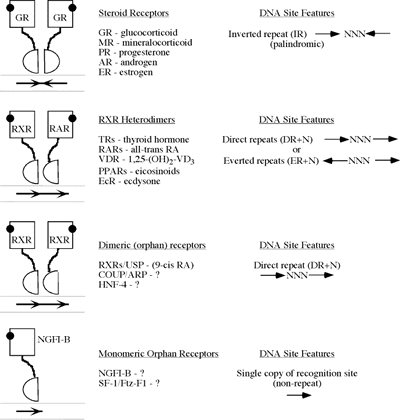 GR GR

Steroid Receptors

GR - glucocorticoid
MR - mineralocorticoid
PR - progesterone
AR - androgen
ER - estrogen

DNA Site Features

Inverted repeat (IR) NNN
(palindromic)

RXR RAR

RXR Heterodimers

TRs - thyroid hormone
RARs - all-trans RA
VDR - 1,25-$(OH)_2$-$VD_3$
PPARs - eicosinoids
EcR - ecdysone

DNA Site Features

Direct repeats (DR+N) NNN
or
Everted repeats (ER+N) NNN

RXR RXR

Dimeric (orphan) receptors

RXRs/USP - (9-cis RA)
COUP/ARP - ?
HNF-4 - ?

DNA Site Features

Direct repeat (DR+N)
NNN

NGFI-B

Monomeric Orphan Receptors

NGFI-B - ?
SF-1/Ftz-F1 - ?

DNA Site Features

Single copy of recognition site
(non-repeat)