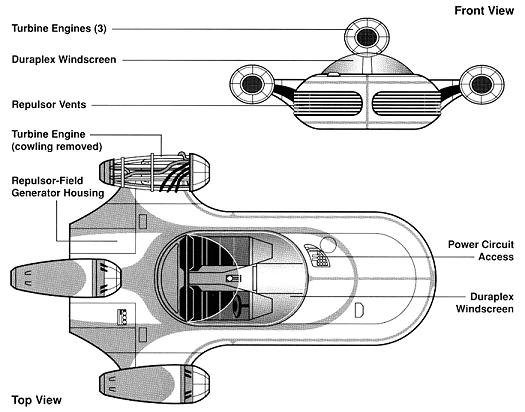 Front View

Turbine Engines (3)

Duraplex Windscreen

Repulsor Vents

Turbine Engine (cowling removed)

Repulsor-Field Generator Housing

Power Circuit Access

Duraplex Windscreen

Top View