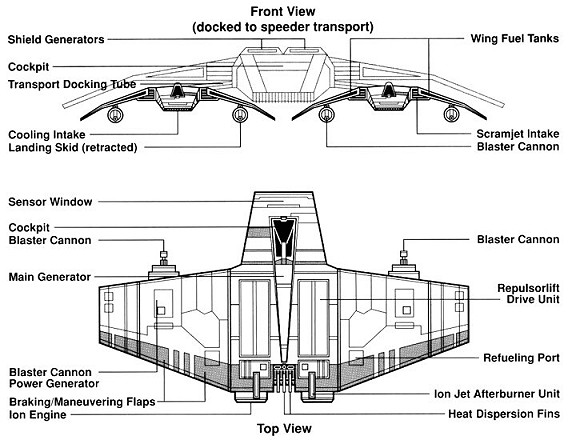 Front View
(docked to speeder transport)

Shield Generators
Cockpit
Transport Docking Tube
Cooling Intake
Landing Skid (retracted)

Wing Fuel Tanks
Scramjet Intake
Blaster Cannon

Sensor Window
Cockpit
Blaster Cannon
Main Generator
Blaster Cannon Power Generator
Braking/Maneuvering Flaps
Ion Engine

Blaster Cannon
Repulsorlift Drive Unit
Refueling Port
Ion Jet Afterburner Unit
Heat Dispersion Fins

Top View