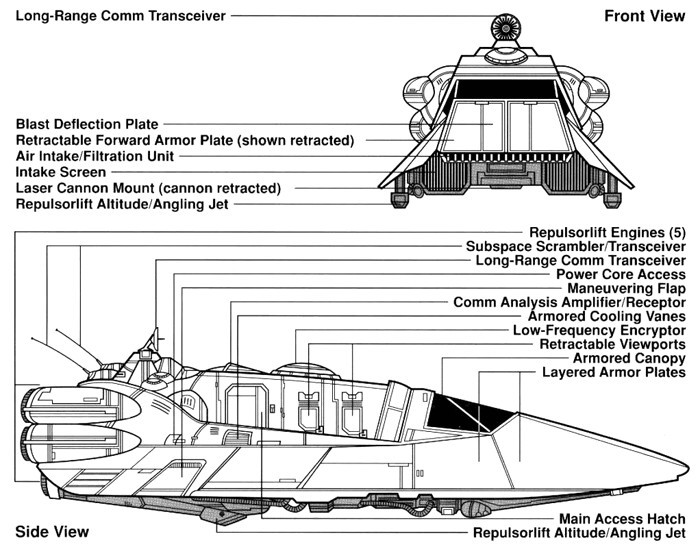 Long-Range Comm Transceiver

Front View

Blast Deflection Plate
Retractable Forward Armor Plate (shown retracted)
Air Intake/Filtration Unit
Intake Screen
Laser Cannon Mount (cannon retracted)
Repulsorlift Altitude/Angling Jet

Repulsorlift Engines (5)
Subspace Scrambler/Transceiver
Long-Range Comm Transceiver
Power Core Access
Maneuvering Flap
Comm Analysis Amplifier/Receptor
Armored Cooling Vanes
Low-Frequency Encryptor
Retractable Viewports
Armored Canopy
Layered Armor Plates

Main Access Hatch
Repulsorlift Altitude/Angling Jet

Side View