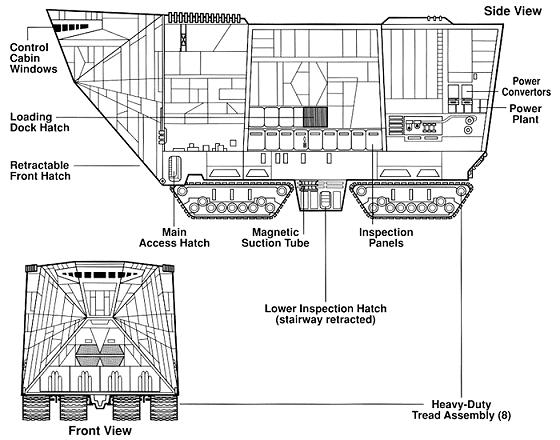 Side View

Control Cabin Windows

Power Convertors

Power Plant

Loading Dock Hatch

Retractable Front Hatch

Main Access Hatch

Magnetic Suction Tube

Inspection Panels

Lower Inspection Hatch (stairway retracted)

Heavy-Duty Tread Assembly (8)

Front View