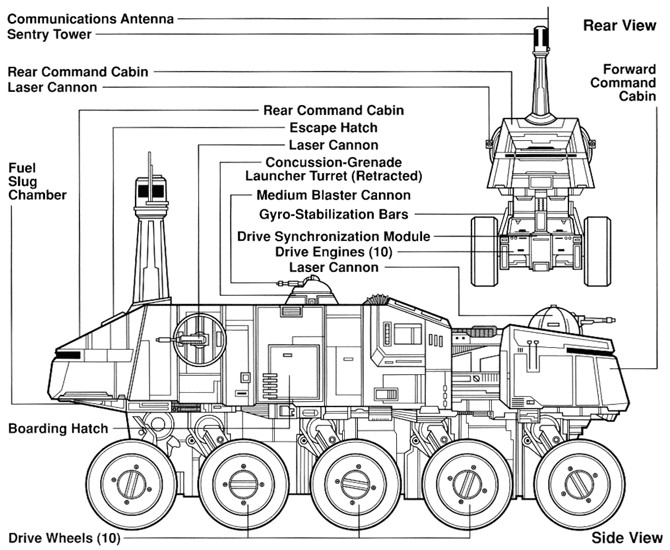 Communications Antenna
Sentry Tower

Rear View

Rear Command Cabin
Laser Cannon

Forward Command Cabin

Rear Command Cabin
Escape Hatch
Laser Cannon
Concussion-Grenade Launcher Turret (Retracted)
Medium Blaster Cannon
Gyro-Stabilization Bars
Drive Synchronization Module
Drive Engines (10)
Laser Cannon

Fuel Slug Chamber

Boarding Hatch

Drive Wheels (10)

Side View