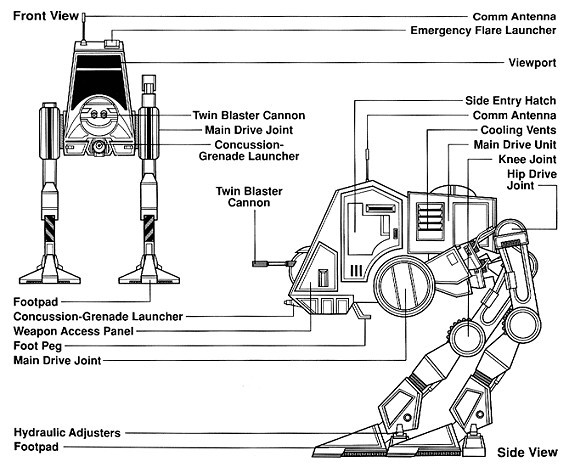 Front View
Comm Antenna
Emergency Flare Launcher
Viewport
Twin Blaster Cannon
Main Drive Joint
Concussion-Grenade Launcher
Side Entry Hatch
Comm Antenna
Cooling Vents
Main Drive Unit
Knee Joint
Hip Drive Joint
Twin Blaster Cannon
Footpad
Concussion-Grenade Launcher
Weapon Access Panel
Foot Peg
Main Drive Joint
Hydraulic Adjusters
Footpad
Side View