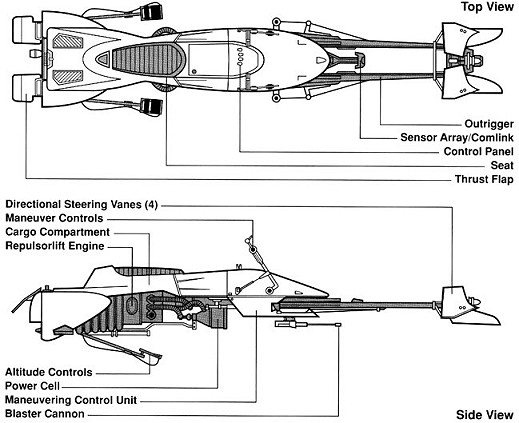 Top View

Outrigger
Sensor Array/Comlink
Control Panel
Seat
Thrust Flap

Directional Steering Vanes (4)
Maneuver Controls
Cargo Compartment
Repulsorlift Engine

Altitude Controls
Power Cell
Maneuvering Control Unit
Blaster Cannon

Side View