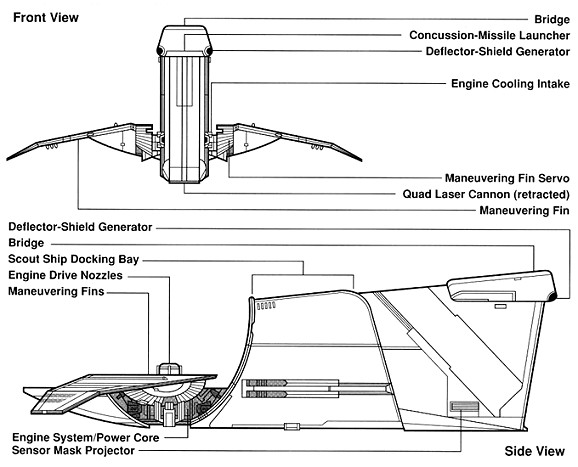 Front View

Bridge
Concussion-Missile Launcher
Deflector-Shield Generator
Engine Cooling Intake
Maneuvering Fin Servo
Quad Laser Cannon (retracted)
Maneuvering Fin

Deflector-Shield Generator
Bridge
Scout Ship Docking Bay
Engine Drive Nozzles
Maneuvering Fins
Engine System/Power Core
Sensor Mask Projector

Side View