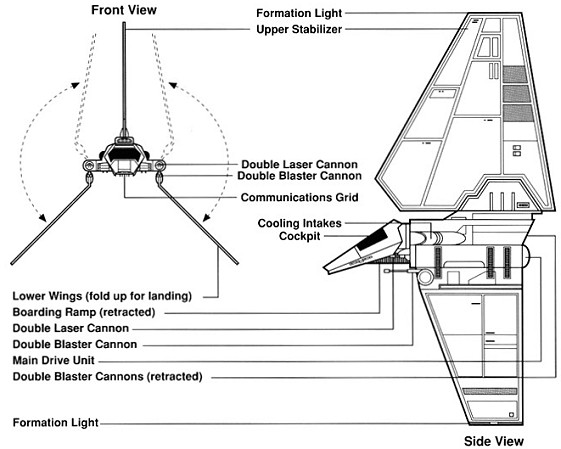 Front View

Formation Light
Upper Stabilizer

Double Laser Cannon
Double Blaster Cannon
Communications Grid

Cooling Intakes
Cockpit

Lower Wings (fold up for landing)
Boarding Ramp (retracted)
Double Laser Cannon
Double Blaster Cannon
Main Drive Unit
Double Blaster Cannons (retracted)

Formation Light

Side View