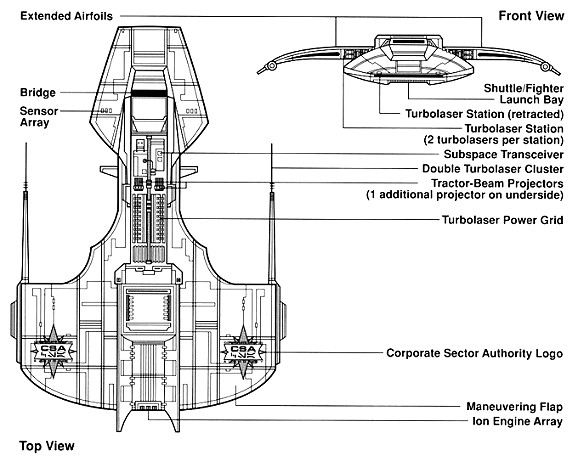 Extended Airfoils

Front View

Bridge

Sensor Array

Shuttle/Fighter Launch Bay

Turbolaser Station (retracted)

Turbolaser Station (2 turbolasers per station)

Subspace Transceiver

Double Turbolaser Cluster

Tractor-Beam Projectors (1 additional projector on underside)

Turbolaser Power Grid

CSA

CSA

Corporate Sector Authority Logo

Maneuvering Flap

Ion Engine Array

Top View