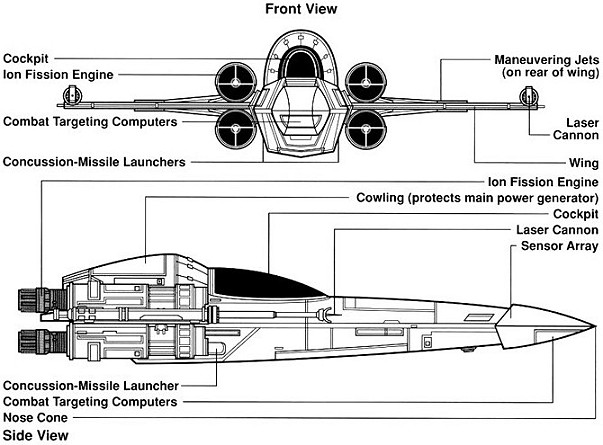 Front View

Cockpit
Ion Fission Engine
Combat Targeting Computers
Concussion-Missile Launchers

Maneuvering Jets
(on rear of wing)
Laser
Cannon
Wing

Ion Fission Engine
Cowling (protects main power generator)
Cockpit
Laser Cannon
Sensor Array

Concussion-Missile Launcher
Combat Targeting Computers
Nose Cone
Side View