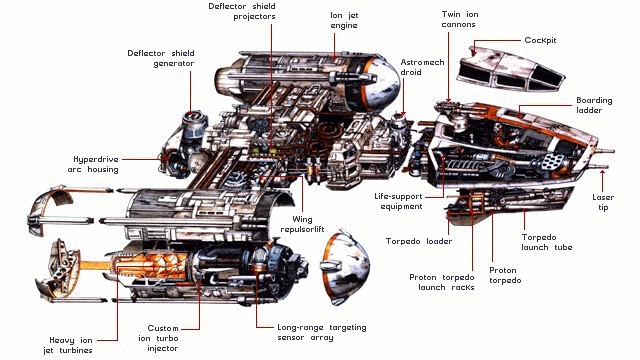 Deflector shield projectors

Ion jet engine

Twin ion cannons

Cockpit

Deflector shield generator

Astromech droid

Boarding ladder

Hyperdrive arc housing

Life-support equipment

Laser tip

Wing repulsorlift

Torpedo loader

Torpedo launch tube

Proton torpedo launch racks

Proton torpedo

Heavy ion jet turbines

Custom ion turbo injector

Long-range targeting sensor array