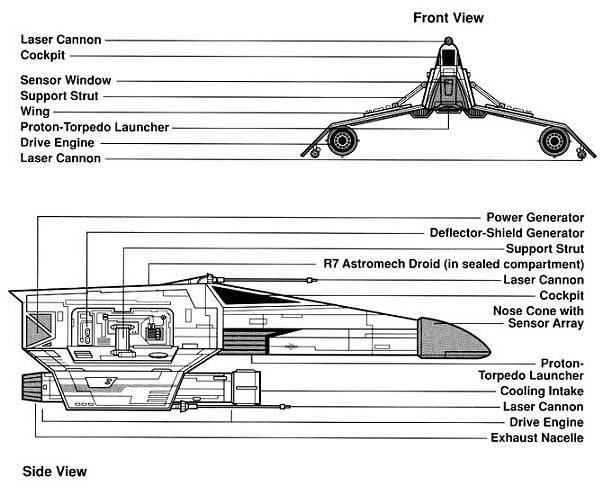 Front View

Laser Cannon
Cockpit
Sensor Window
Support Strut
Wing
Proton-Torpedo Launcher
Drive Engine
Laser Cannon

Power Generator
Deflector-Shield Generator
Support Strut
R7 Astromech Droid (in sealed compartment)
Laser Cannon
Cockpit
Nose Cone with Sensor Array
Proton-Torpedo Launcher
Cooling Intake
Laser Cannon
Drive Engine
Exhaust Nacelle

Side View