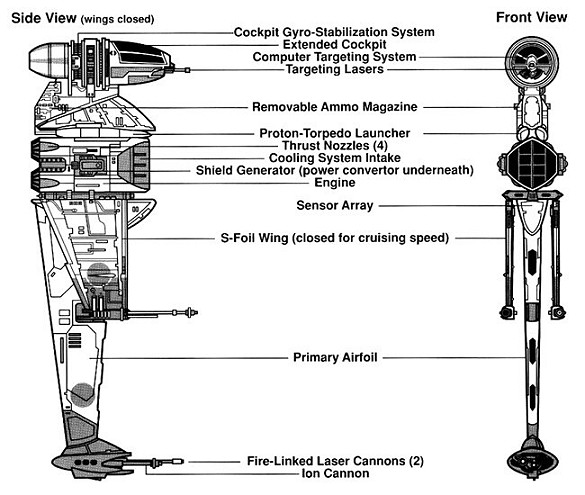 Side View (wings closed)

Front View

Cockpit Gyro-Stabilization System
Extended Cockpit
Computer Targeting System
Targeting Lasers
Removable Ammo Magazine
Proton-Torpedo Launcher
Thrust Nozzles (4)
Cooling System Intake
Shield Generator (power convertor underneath)
Engine
Sensor Array
S-Foil Wing (closed for cruising speed)
Primary Airfoil
Fire-Linked Laser Cannons (2)
Ion Cannon