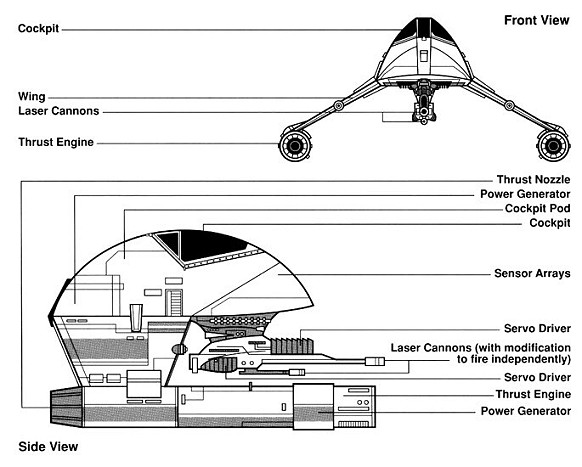 Front View

Cockpit

Wing

Laser Cannons

Thrust Engine

Thrust Nozzle

Power Generator

Cockpit Pod

Cockpit

Sensor Arrays

Servo Driver

Laser Cannons (with modification to fire independently)

Servo Driver

Thrust Engine

Power Generator

Side View