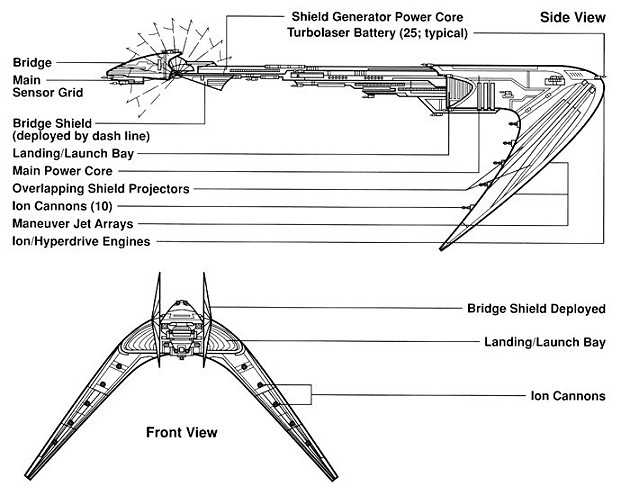 Shield Generator Power Core
Turbolaser Battery (25; typical)
Side View
Bridge
Main Sensor Grid
Bridge Shield (deployed by dash line)
Landing/Launch Bay
Main Power Core
Overlapping Shield Projectors
Ion Cannons (10)
Maneuver Jet Arrays
Ion/Hyperdrive Engines

Bridge Shield Deployed
Landing/Launch Bay
Ion Cannons
Front View