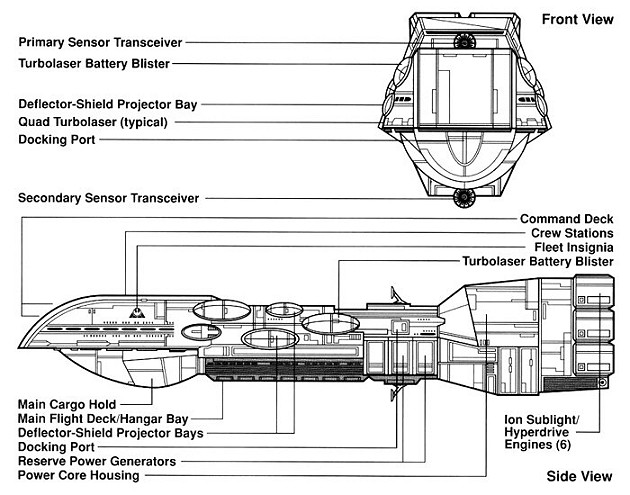 Front View

Primary Sensor Transceiver
Turbolaser Battery Blister
Deflector-Shield Projector Bay
Quad Turbolaser (typical)
Docking Port
Secondary Sensor Transceiver

Command Deck
Crew Stations
Fleet Insignia
Turbolaser Battery Blister

Main Cargo Hold
Main Flight Deck/Hangar Bay
Deflector-Shield Projector Bays
Docking Port
Reserve Power Generators
Power Core Housing

Ion Sublight/ Hyperdrive Engines (6)

Side View