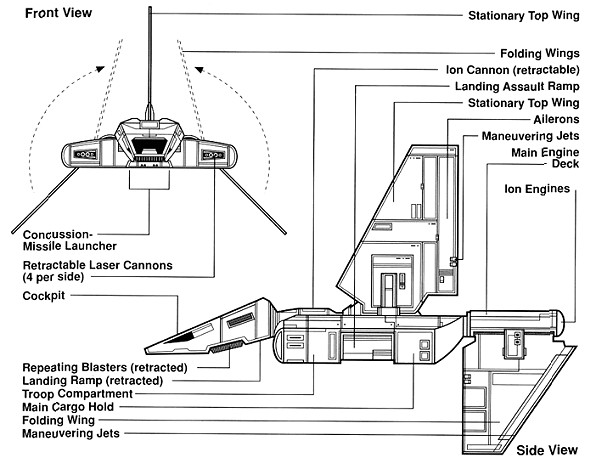 Front View

Stationary Top Wing

Folding Wings

Ion Cannon (retractable)

Landing Assault Ramp

Stationary Top Wing

Ailerons

Maneuvering Jets

Main Engine Deck

Ion Engines

Concussion-Missile Launcher

Retractable Laser Cannons (4 per side)

Cockpit

Repeating Blasters (retracted)

Landing Ramp (retracted)

Troop Compartment

Main Cargo Hold

Folding Wing

Maneuvering Jets

Side View