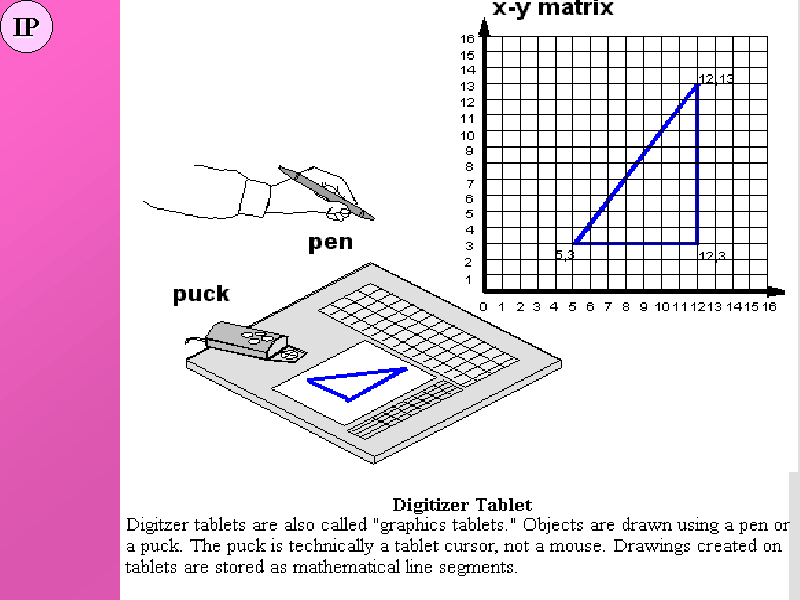 IP

x-y matrix

16
15
14
13
12
11
10
9
8
7
6
5
4
3
2
1
0 1 2 3 4 5 6 7 8 9 10 11 12 13 14 15 16

12,13
5,3
12,3

pen

puck

Digitizer Tablet
Digitzer tablets are also called "graphics tablets." Objects are drawn using a pen or a puck. The puck is technically a tablet cursor, not a mouse. Drawings created on tablets are stored as mathematical line segments.