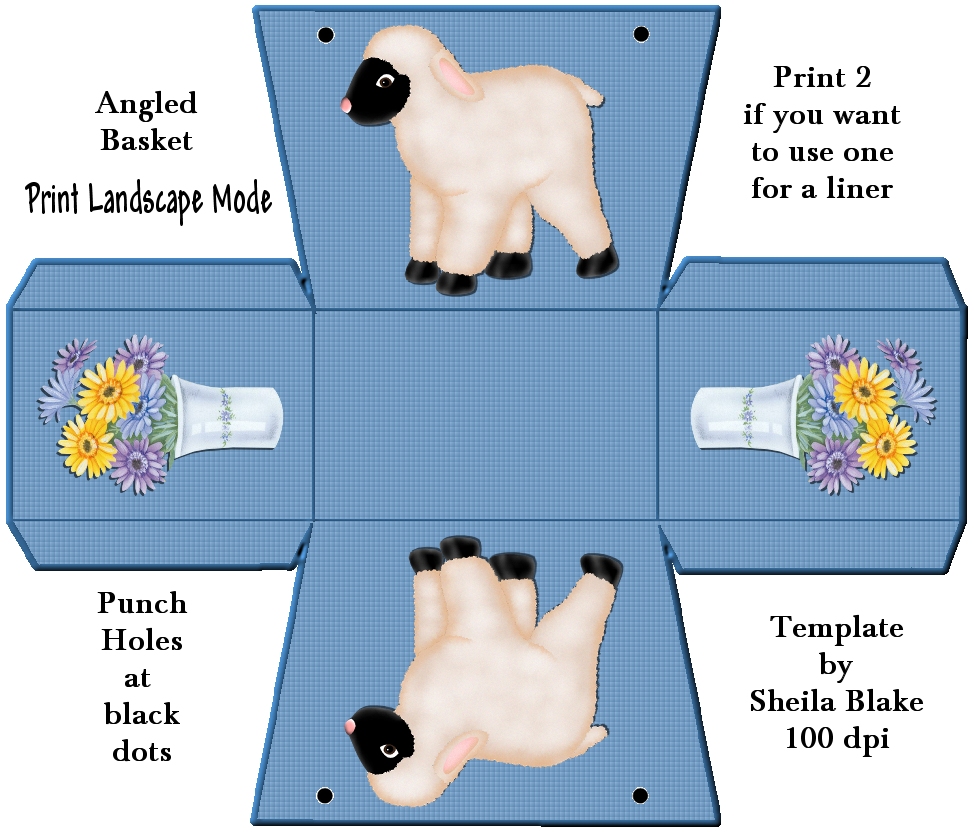 Angled Basket

Print Landscape Mode

Print 2 if you want to use one for a liner

Punch Holes at black dots

Template by Sheila Blake 100 dpi