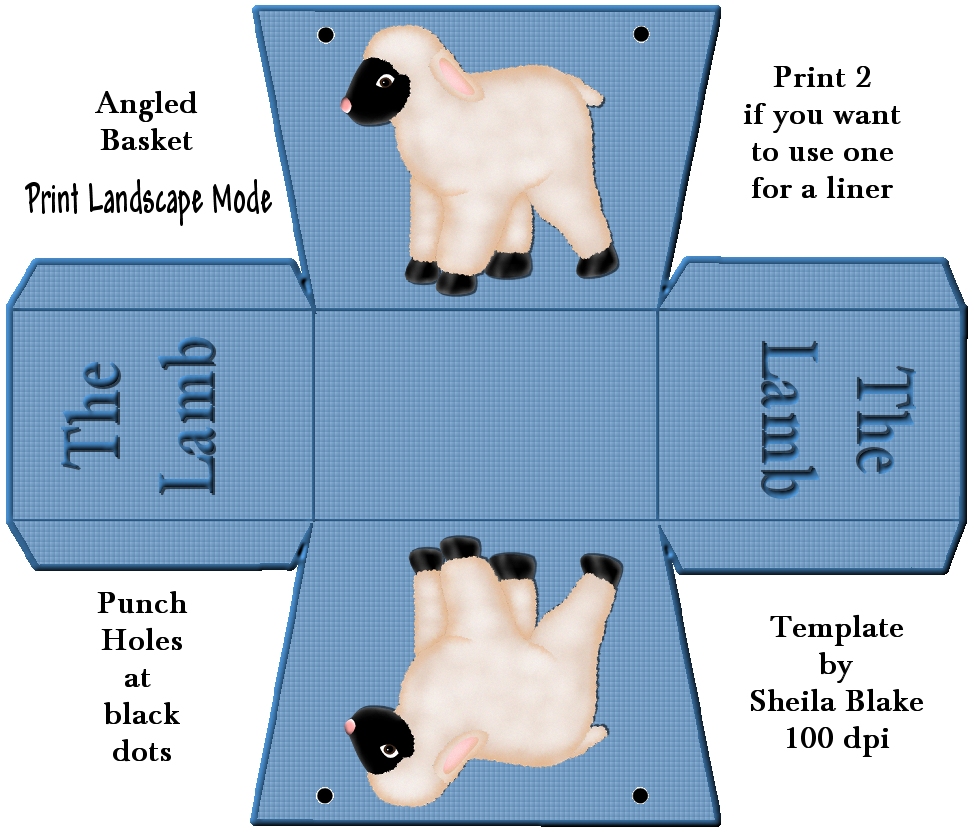 Angled Basket

Print Landscape Mode

Print 2 if you want to use one for a liner

The Lamb

The Lamb

Punch Holes at black dots

Template by Sheila Blake 100 dpi