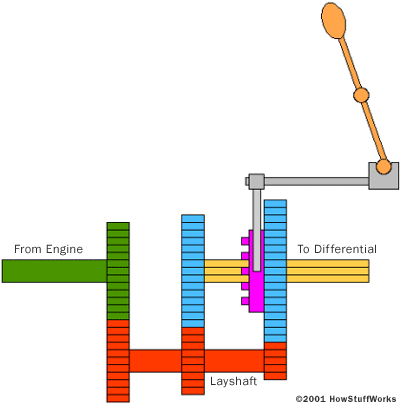 From Engine

To Differential

Layshaft

©2001 HowStuffWorks