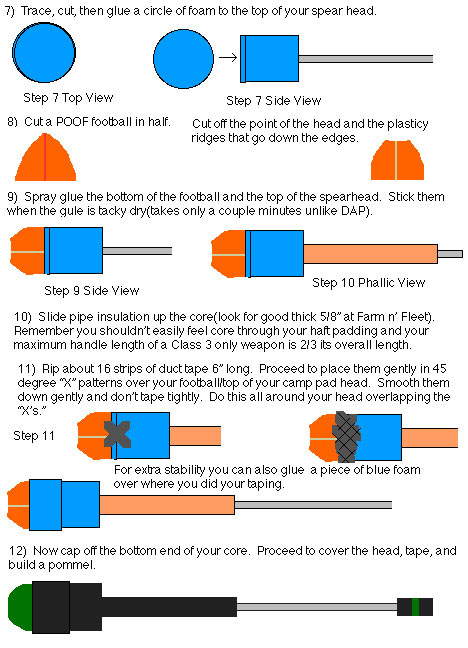 7) Trace, cut, then glue a circle of foam to the top of your spear head.

Step 7 Top View

Step 7 Side View

8) Cut a POOF football in half.

Cut off the point of the head and the plasticy ridges that go down the edges.

9) Spray glue the bottom of the football and the top of the spearhead. Stick them when the gule is tacky dry(takes only a couple minutes unlike DAP).

Step 9 Side View

Step 10 Phallic View

10) Slide pipe insulation up the core(look for good thick 5/8" at Farm n' Fleet). Remember you shouldn't easily feel core through your haft padding and your maximum handle length of a Class 3 only weapon is 2/3 its overall length.

11) Rip about 16 strips of duct tape 6" long. Proceed to place them gently in 45 degree "X" patterns over your football/top of your camp pad head. Smooth them down gently and don't tape tightly. Do this all around your head overlapping the "X's."

Step 11

For extra stability you can also glue a piece of blue foam over where you did your taping.

12) Now cap off the bottom end of your core. Proceed to cover the head, tape, and build a pommel.