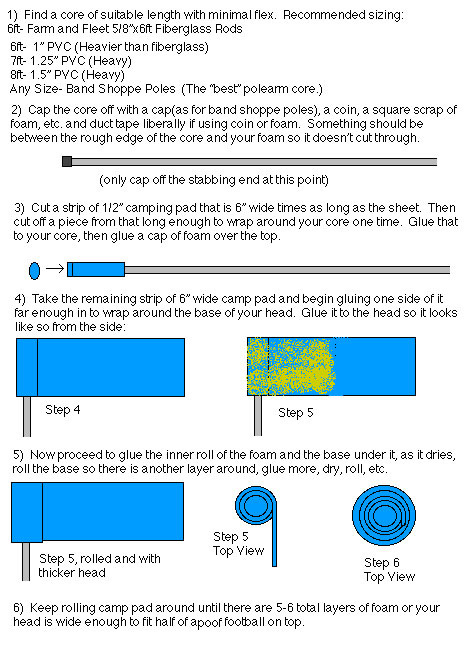 1) Find a core of suitable length with minimal flex. Recommended sizing:
6ft- Farm and Fleet 5/8"x6ft Fiberglass Rods
6ft- 1" PVC (Heavier than fiberglass)
7ft- 1.25" PVC (Heavy)
8ft- 1.5" PVC (Heavy)
Any Size- Band Shoppe Poles (The "best" polearm core.)

2) Cap the core off with a cap(as for band shoppe poles), a coin, a square scrap of foam, etc. and duct tape liberally if using coin or foam. Something should be between the rough edge of the core and your foam so it doesn't cut through.

(only cap off the stabbing end at this point)

3) Cut a strip of 1/2" camping pad that is 6" wide times as long as the sheet. Then cut off a piece from that long enough to wrap around your core one time. Glue that to your core, then glue a cap of foam over the top.

4) Take the remaining strip of 6" wide camp pad and begin gluing one side of it far enough in to wrap around the base of your head. Glue it to the head so it looks like so from the side:

Step 4

Step 5

5) Now proceed to glue the inner roll of the foam and the base under it, as it dries, roll the base so there is another layer around, glue more, dry, roll, etc.

Step 5, rolled and with thicker head

Step 5
Top View

Step 6
Top View

6) Keep rolling camp pad around until there are 5-6 total layers of foam or your head is wide enough to fit half of apoof football on top.