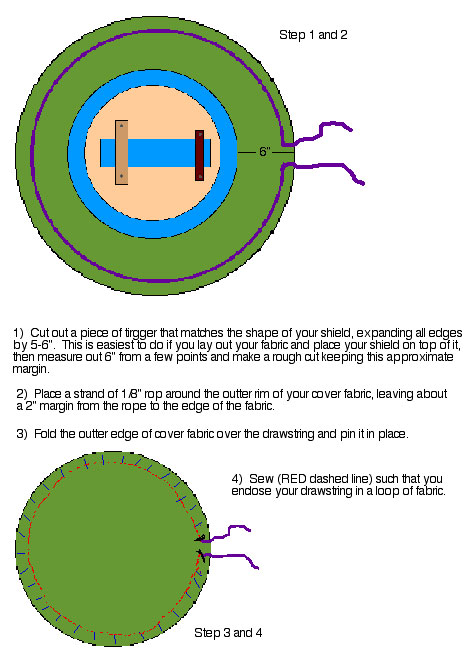 Step 1 and 2

6"

1) Cut out a piece of tirgger that matches the shape of your shield, expanding all edges by 5-6". This is easiest to do if you lay out your fabric and place your shield on top of it, then measure out 6" from a few points and make a rough cut keeping this approximate margin.

2) Place a strand of 1/8" rop around the outter rim of your cover fabric, leaving about a 2" margin from the rope to the edge of the fabric.

3) Fold the outter edge of cover fabric over the drawstring and pin it in place.

4) Sew (RED dashed line) such that you enclose your drawstring in a loop of fabric.

Step 3 and 4