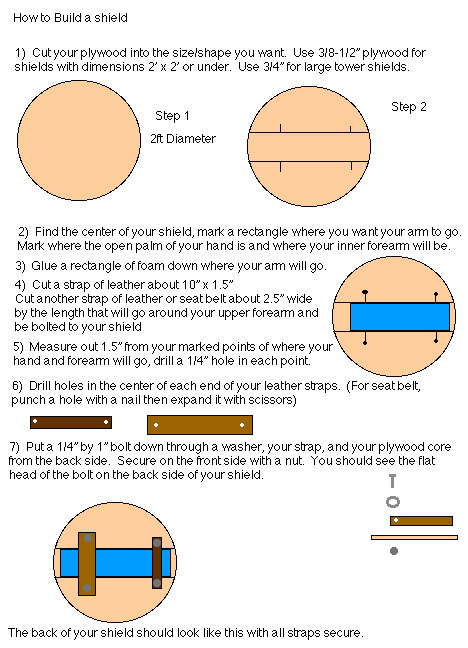 How to Build a shield

1) Cut your plywood into the size/shape you want. Use 3/8-1/2" plywood for shields with dimensions 2' x 2' or under. Use 3/4" for large tower shields.

Step 1

2ft Diameter

Step 2

2) Find the center of your shield, mark a rectangle where you want your arm to go. Mark where the open palm of your hand is and where your inner forearm will be.

3) Glue a rectangle of foam down where your arm will go.

4) Cut a strap of leather about 10" x 1.5"
Cut another strap of leather or seat belt about 2.5" wide by the length that will go around your upper forearm and be bolted to your shield

5) Measure out 1.5" from your marked points of where your hand and forearm will go, drill a 1/4" hole in each point.

6) Drill holes in the center of each end of your leather straps. (For seat belt, punch a hole with a nail then expand it with scissors)

7) Put a 1/4" by 1" bolt down through a washer, your strap, and your plywood core from the back side. Secure on the front side with a nut. You should see the flat head of the bolt on the back side of your shield.

The back of your shield should look like this with all straps secure.