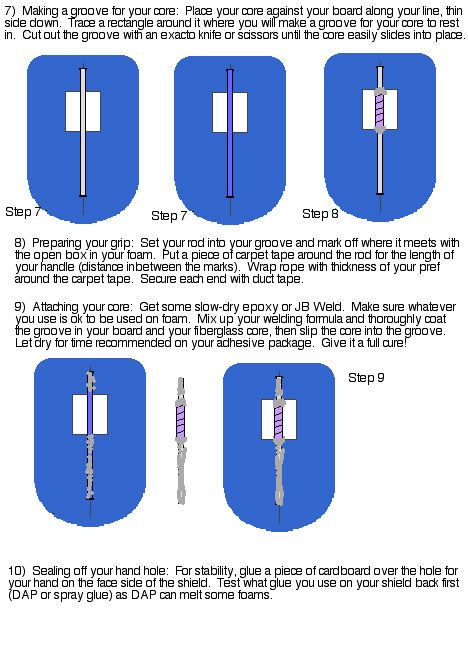 7) Making a groove for your core: Place your core against your board along your line, thin side down. Trace a rectangle around it where you will make a groove for your core to rest in. Cut out the groove with an exacto knife or scissors until the core easily slides into place.

Step 7

Step 7

Step 8

8) Preparing your grip: Set your rod into your groove and mark off where it meets with the open box in your foam. Put a piece of carpet tape around the rod for the length of your handle (distance inbetween the marks). Wrap rope with thickness of your pref around the carpet tape. Secure each end with duct tape.

9) Attaching your core: Get some slow-dry epoxy or JB Weld. Make sure whatever you use is ok to be used on foam. Mix up your welding formula and thoroughly coat the groove in your board and your fiberglass core, then slip the core into the groove. Let dry for time recommended on your adhesive package. Give it a full cure!

Step 9

10) Sealing off your hand hole: For stability, glue a piece of cardboard over the hole for your hand on the face side of the shield. Test what glue you use on your shield back first (DAP or spray glue) as DAP can melt some foams.