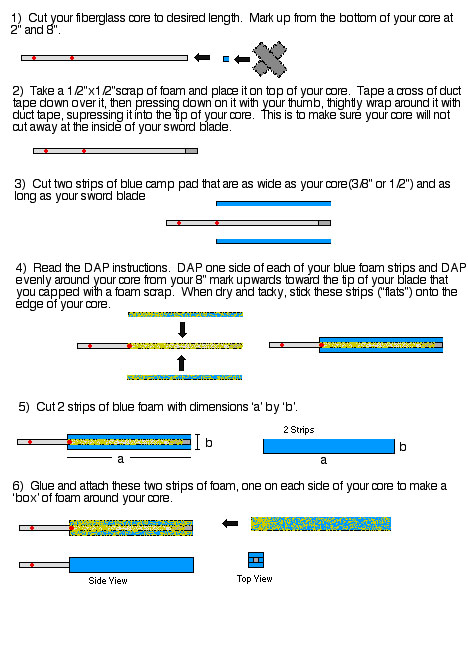 1) Cut your fiberglass core to desired length. Mark up from the bottom of your core at 2" and 8".

2) Take a 1/2"x1/2"scrap of foam and place it on top of your core. Tape a cross of duct tape down over it, then pressing down on it with your thumb, thightly wrap around it with duct tape, supressing it into the tip of your core. This is to make sure your core will not cut away at the inside of your sword blade.

3) Cut two strips of blue camp pad that are as wide as your core(3/8" or 1/2") and as long as your sword blade

4) Read the DAP instructions. DAP one side of each of your blue foam strips and DAP evenly around your core from your 8" mark upwards toward the tip of your blade that you capped with a foam scrap. When dry and tacky, stick these strips ("flats") onto the edge of your core.

5) Cut 2 strips of blue foam with dimensions 'a' by 'b'.

b

a

2 Strips

b

a

6) Glue and attach these two strips of foam, one on each side of your core to make a 'box' of foam around your core.

Side View

Top View