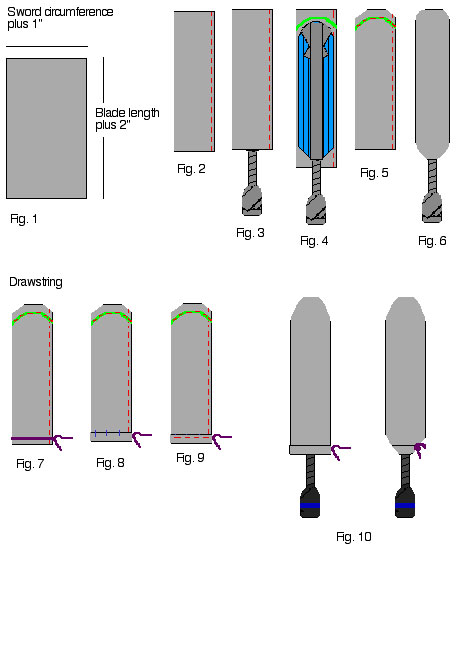 Sword circumference plus 1"

Blade length plus 2"

Fig. 1

Fig. 2

Fig. 3

Fig. 4

Fig. 5

Fig. 6

Drawstring

Fig. 7

Fig. 8

Fig. 9

Fig. 10