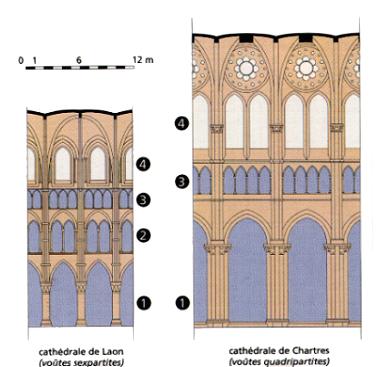 0 1 6 12 m

4
3
2
1

cathédrale de Laon
(voûtes sexpartites)

4
3
1

cathédrale de Chartres
(voûtes quadripartites)