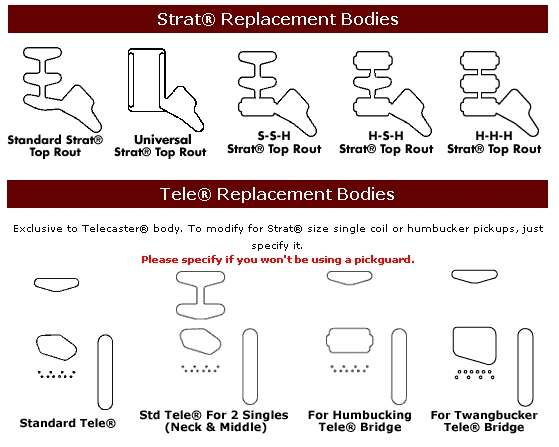 Strat® Replacement Bodies

Standard Strat® Top Rout

Universal Strat® Top Rout

S-S-H Strat® Top Rout

H-S-H Strat® Top Rout

H-H-H Strat® Top Rout

Tele® Replacement Bodies

Exclusive to Telecaster® body. To modify for Strat® size single coil or humbucker pickups, just specify it.

Please specify if you won't be using a pickguard.

Standard Tele®

Std Tele® For 2 Singles (Neck & Middle)

For Humbucking Tele® Bridge

For Twangbucker Tele® Bridge