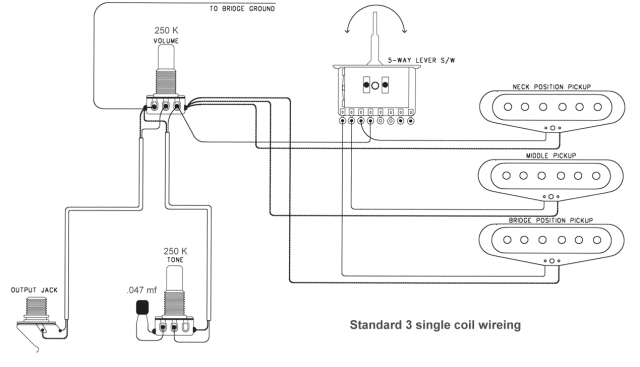 TO BRIDGE GROUND

250 K
VOLUME

5-WAY LEVER S/W

NECK POSITION PICKUP

MIDDLE PICKUP

BRIDGE POSITION PICKUP

250 K
TONE

.047 mf

OUTPUT JACK

Standard 3 single coil wireing