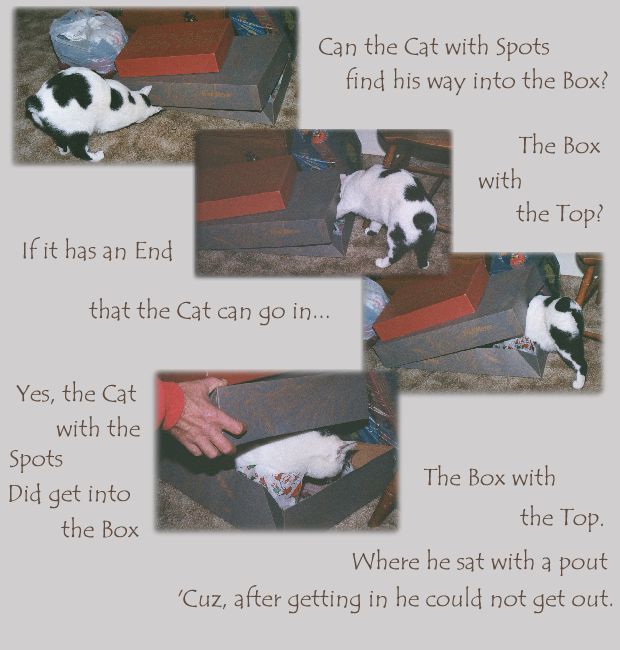 Can the Cat with Spots find his way into the Box?

The Box with the Top?

If it has an End

that the Cat can go in...

Yes, the Cat with the Spots Did get into the Box

The Box with the Top.

Where he sat with a pout
'Cuz, after getting in he could not get out.